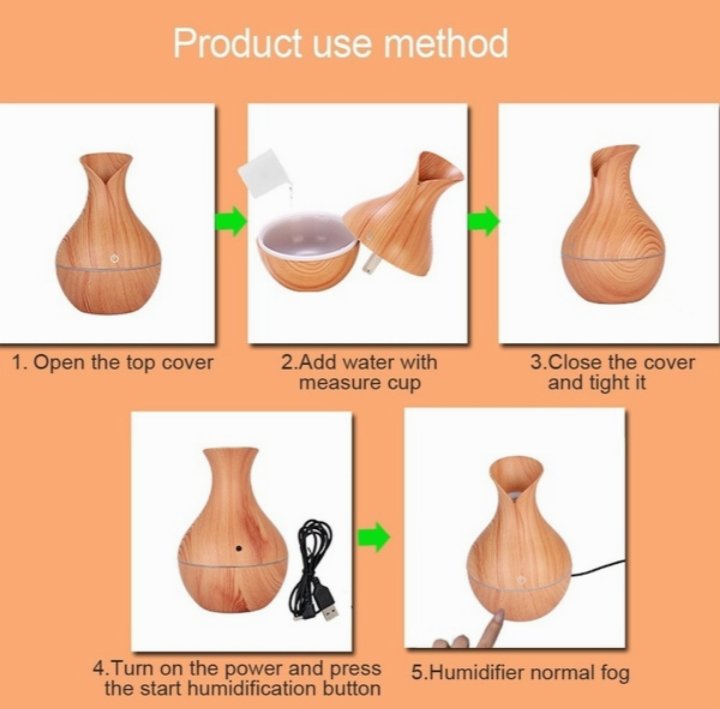 Product use method

1. Open the top cover

2.Add water with measure cup

3.Close the cover and tight it

4.Turn on the power and press the start humidification button

5.Humidifier normal fog